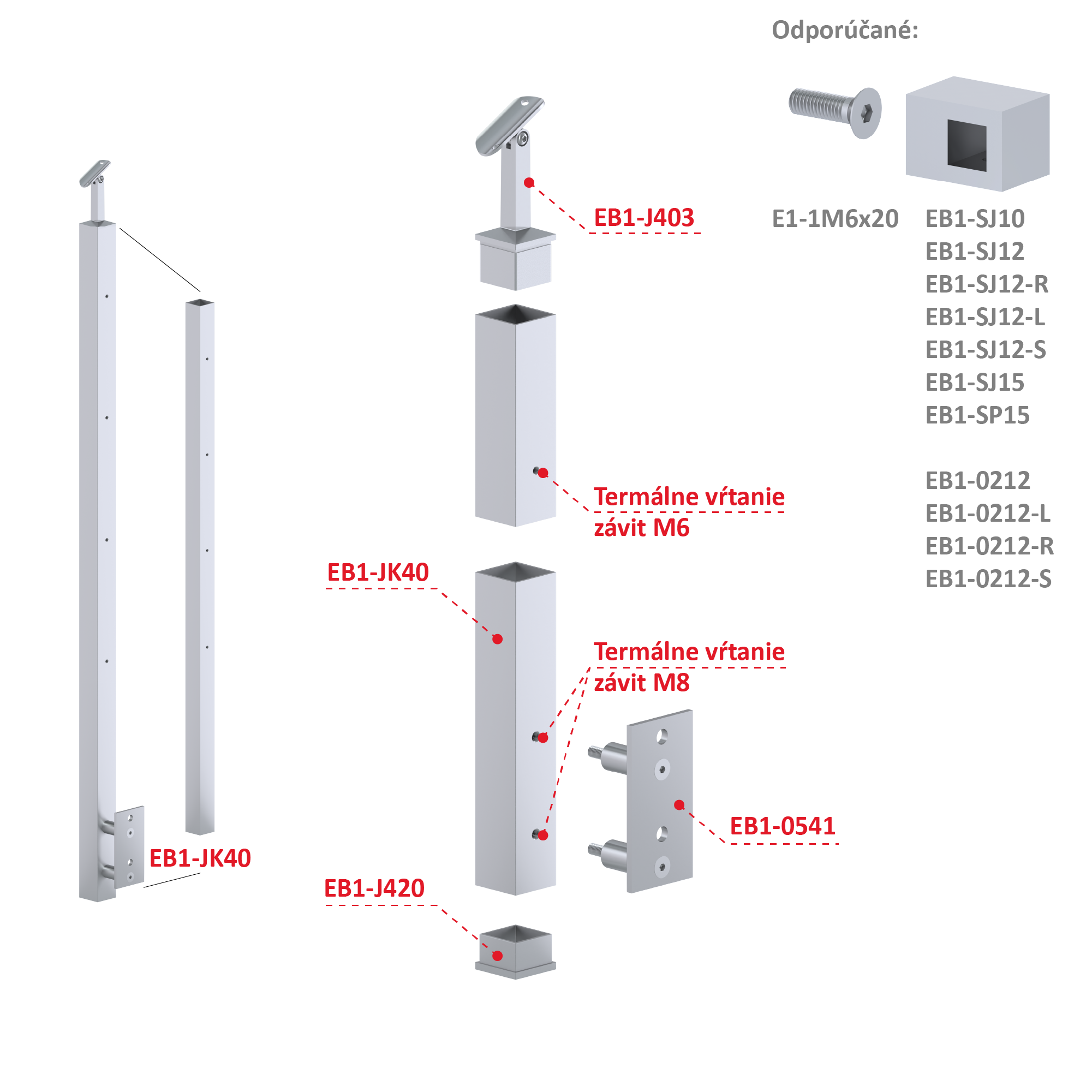 Odporúčané:

E1-1M6x20

EB1-SJ10
EB1-SJ12
EB1-SJ12-R
EB1-SJ12-L
EB1-SJ12-S
EB1-SJ15
EB1-SP15

EB1-0212
EB1-0212-L
EB1-0212-R
EB1-0212-S

EB1-J403

Termálne vŕtanie závit M6

EB1-JK40

Termálne vŕtanie závit M8

EB1-0541

EB1-JK40

EB1-J420