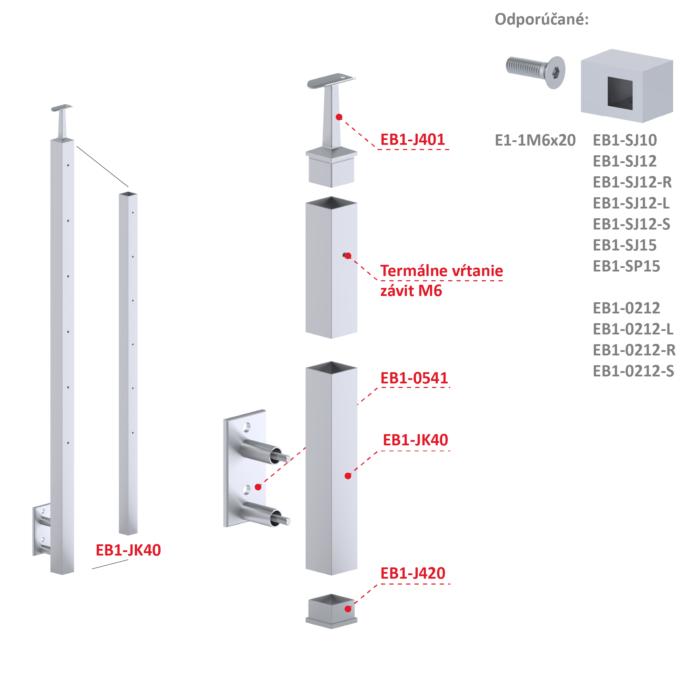 Odporúčané:

E1-1M6x20

EB1-SJ10
EB1-SJ12
EB1-SJ12-R
EB1-SJ12-L
EB1-SJ12-S
EB1-SJ15
EB1-SP15

EB1-0212
EB1-0212-L
EB1-0212-R
EB1-0212-S

EB1-J401

Termálne vŕtanie
závit M6

EB1-0541

EB1-JK40

EB1-J420

EB1-JK40