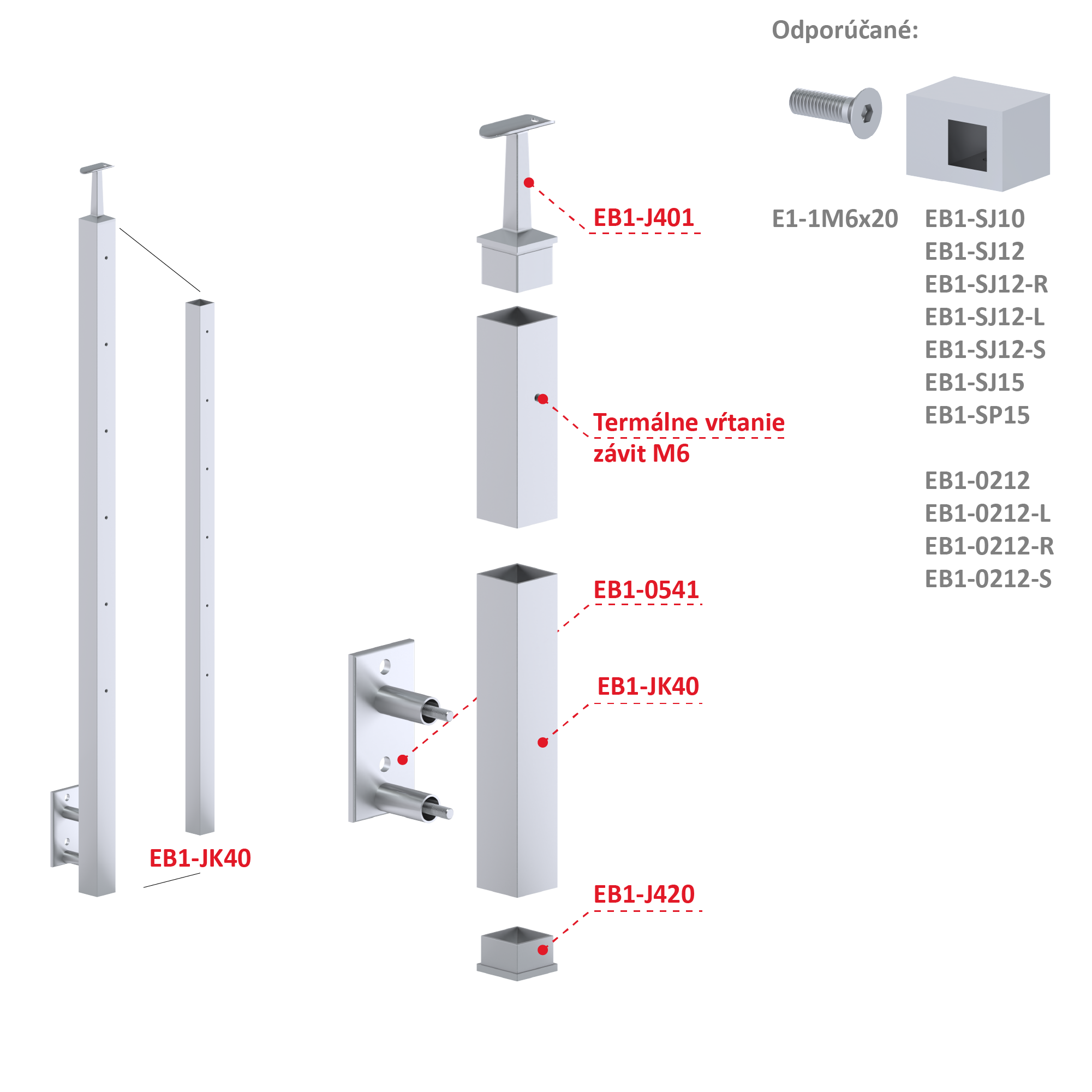 Odporúčané:

E1-1M6x20

EB1-SJ10
EB1-SJ12
EB1-SJ12-R
EB1-SJ12-L
EB1-SJ12-S
EB1-SJ15
EB1-SP15

EB1-0212
EB1-0212-L
EB1-0212-R
EB1-0212-S

EB1-J401

Termálne vŕtanie
závit M6

EB1-0541

EB1-JK40

EB1-J420

EB1-JK40