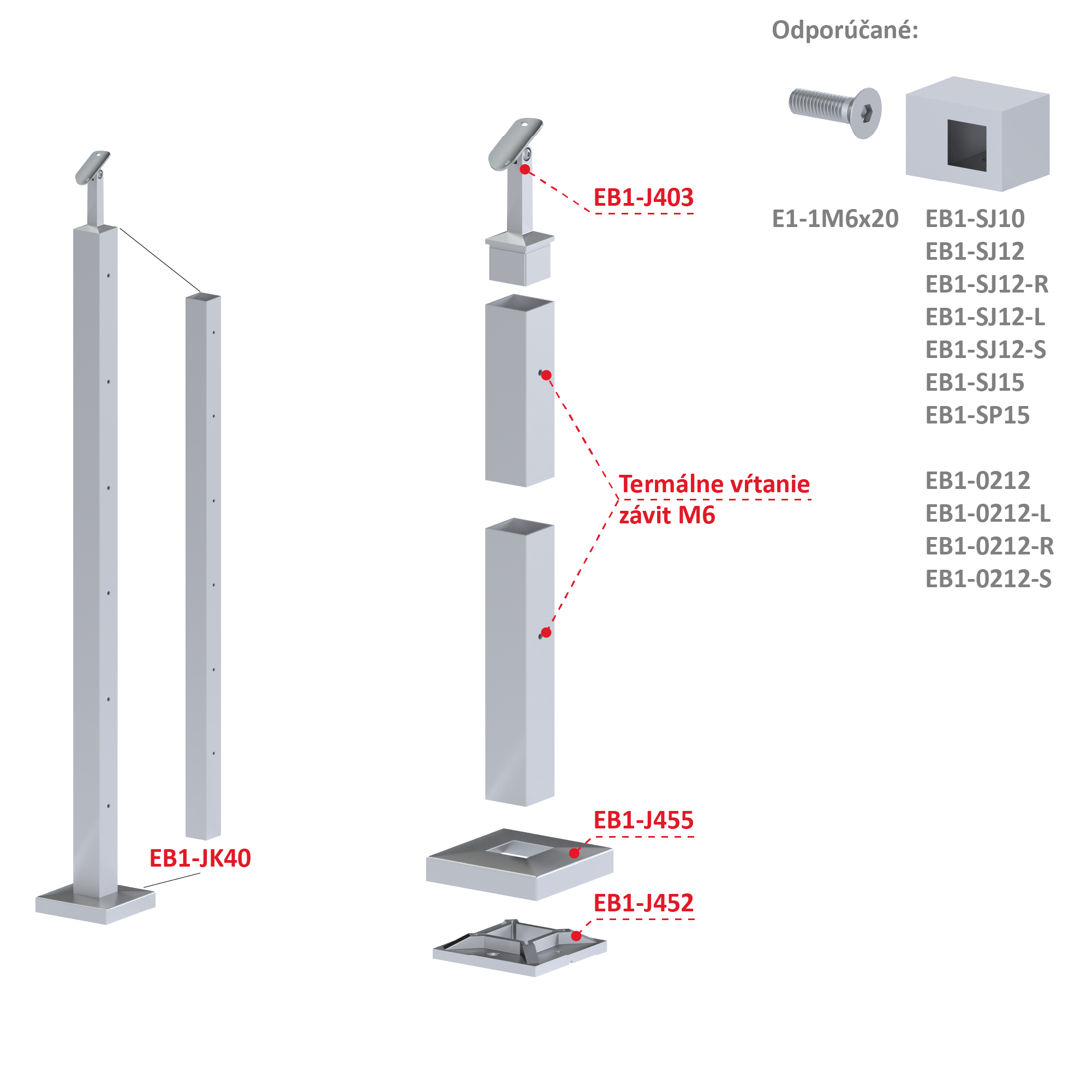 Odporúčané:

E1-1M6x20

EB1-SJ10
EB1-SJ12
EB1-SJ12-R
EB1-SJ12-L
EB1-SJ12-S
EB1-SJ15
EB1-SP15

EB1-0212
EB1-0212-L
EB1-0212-R
EB1-0212-S

EB1-J403

Termálne vŕtanie
závit M6

EB1-J455

EB1-J452

EB1-JK40