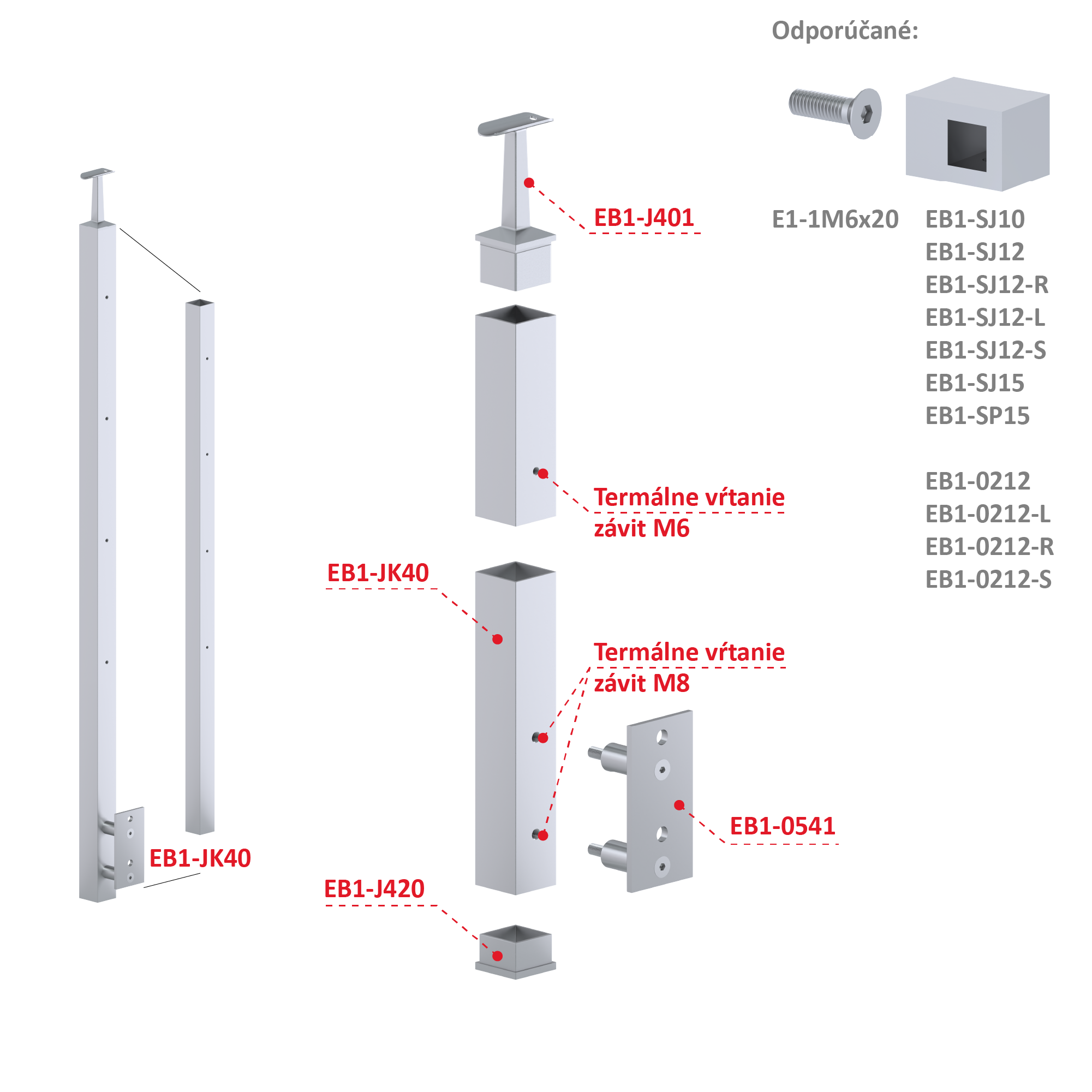 Odporúčané:

E1-1M6x20

EB1-SJ10
EB1-SJ12
EB1-SJ12-R
EB1-SJ12-L
EB1-SJ12-S
EB1-SJ15
EB1-SP15

EB1-0212
EB1-0212-L
EB1-0212-R
EB1-0212-S

EB1-J401

Termálne vŕtanie
závit M6

EB1-JK40

Termálne vŕtanie
závit M8

EB1-0541

EB1-JK40

EB1-J420