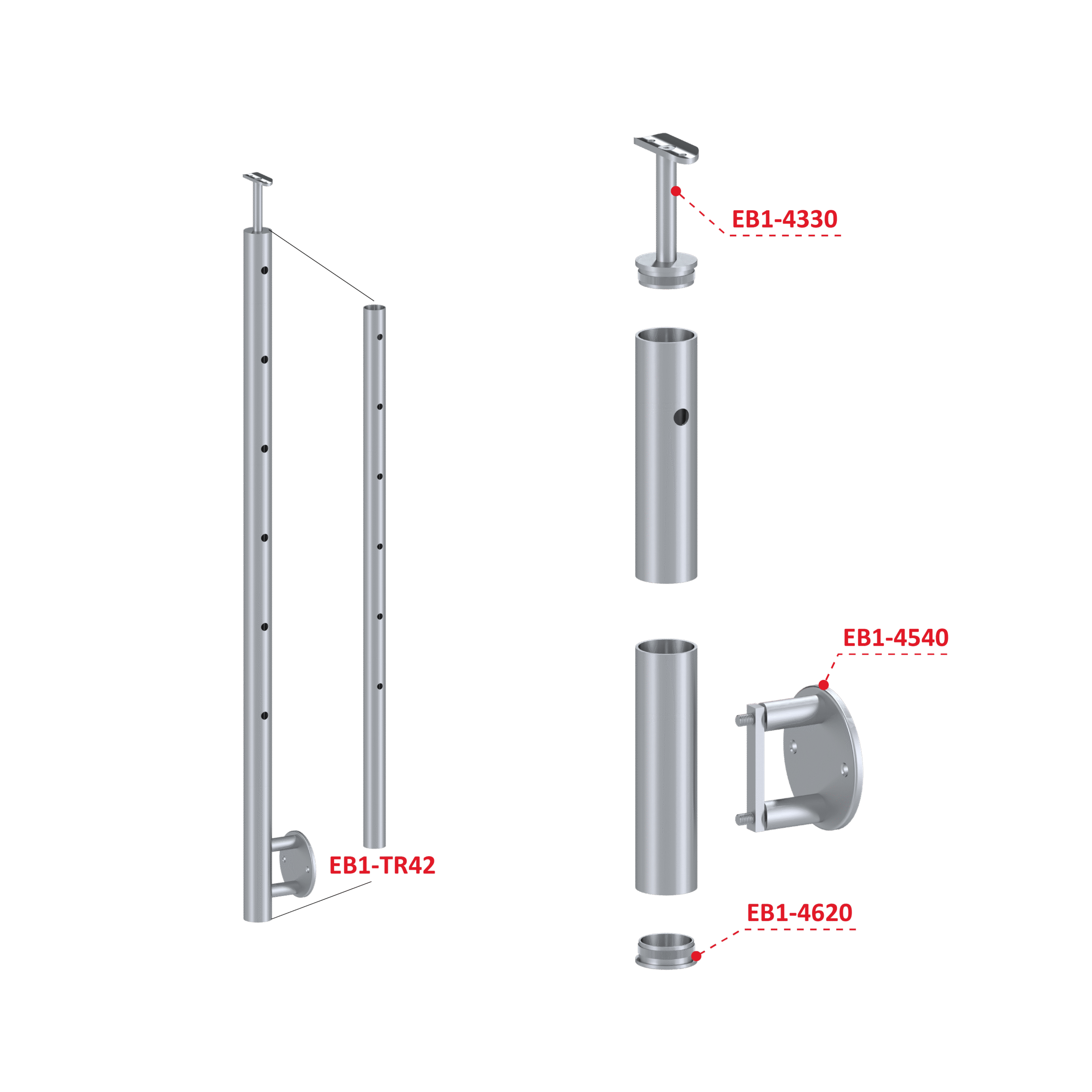 EB1-4330

EB1-4540

EB1-TR42

EB1-4620