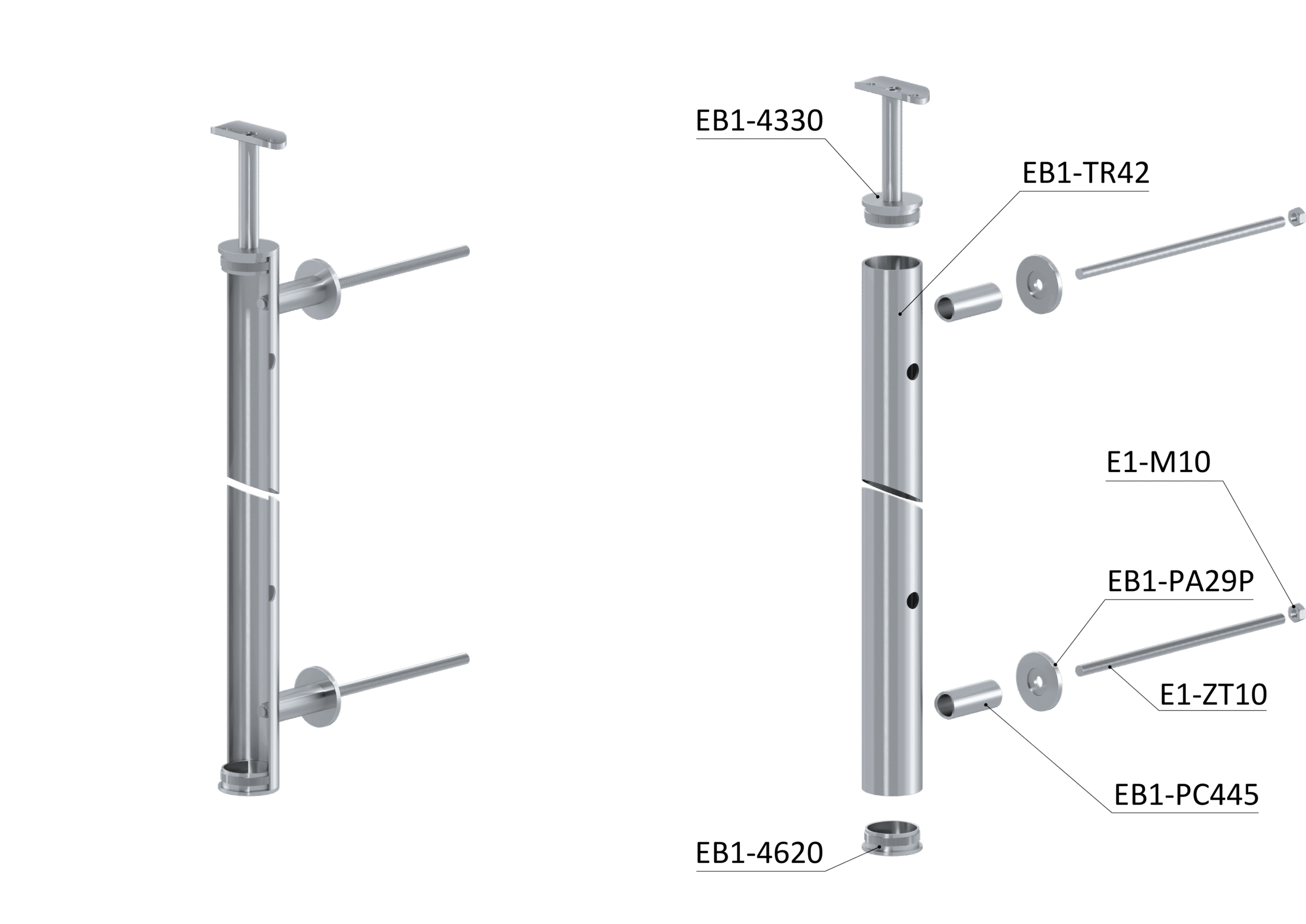 EB1-4330

EB1-TR42

E1-M10

EB1-PA29P

E1-ZT10

EB1-PC445

EB1-4620