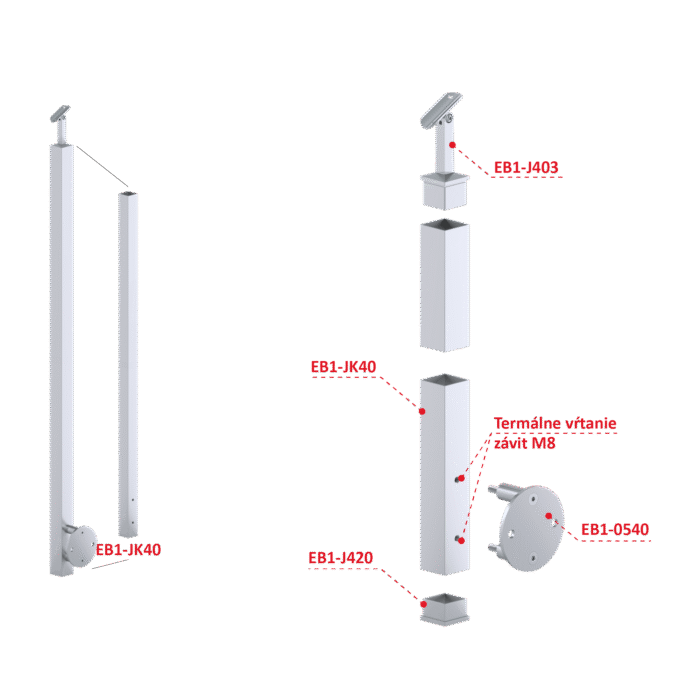 EB1-JK40

EB1-J403

EB1-JK40

Termálne vŕtanie
závit M8

EB1-0540

EB1-J420