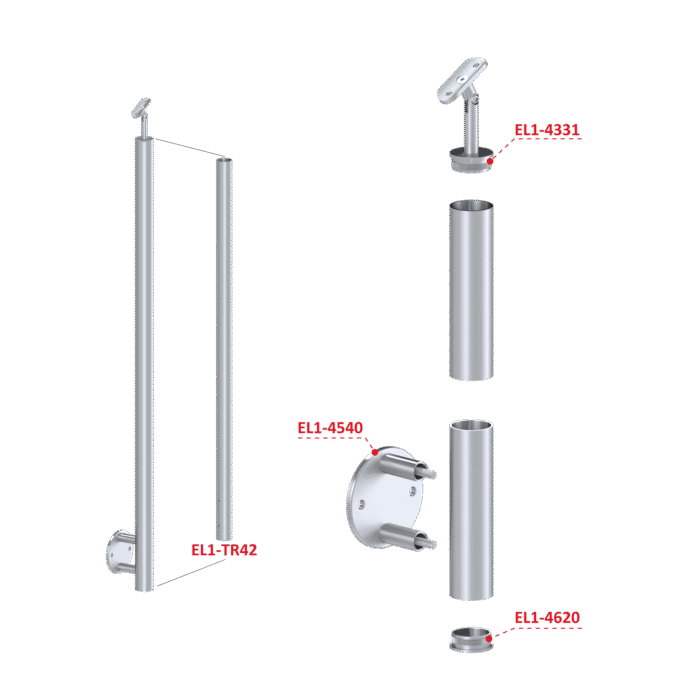 EL1-4331

EL1-4540

EL1-TR42

EL1-4620